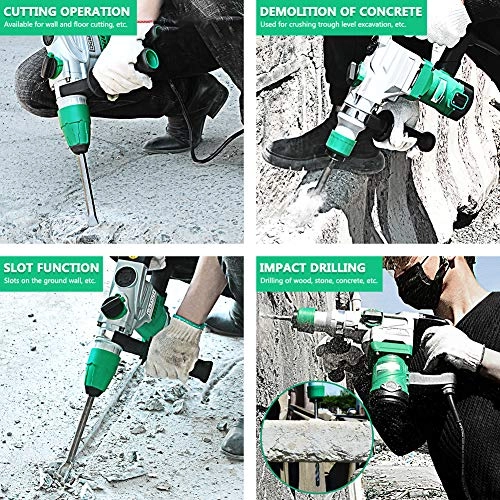 CUTTING OPERATION
Available for wall and floor cutting, etc.

DEMOLITION OF CONCRETE
Used for crushing trough level excavation, etc.

SLOT FUNCTION
Slots on the ground wall, etc.

IMPACT DRILLING
Drilling of wood, stone, concrete, etc.