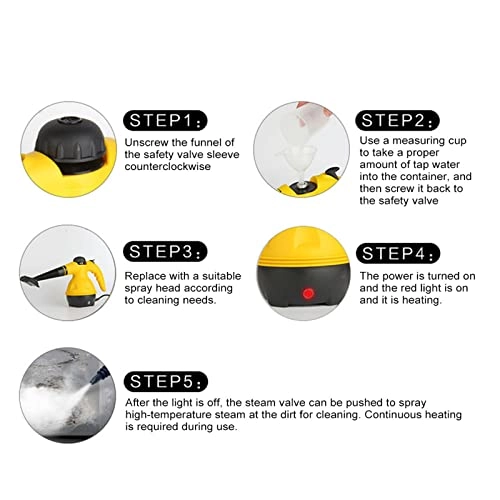 STEP1:

Unscrew the funnel of the safety valve sleeve counterclockwise

STEP2:

Use a measuring cup to take a proper amount of tap water into the container, and then screw it back to the safety valve

STEP3:

Replace with a suitable spray head according to cleaning needs.

STEP4:

The power is turned on and the red light is on and it is heating.

STEP5:

After the light is off, the steam valve can be pushed to spray high-temperature steam at the dirt for cleaning. Continuous heating is required during use.