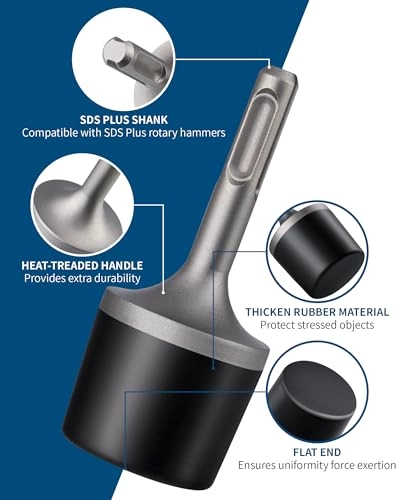 SDS PLUS SHANK
Compatible with SDS Plus rotary hammers

HEAT-TREADED HANDLE
Provides extra durability

THICKEN RUBBER MATERIAL
Protect stressed objects

FLAT END
Ensures uniformity force exertion