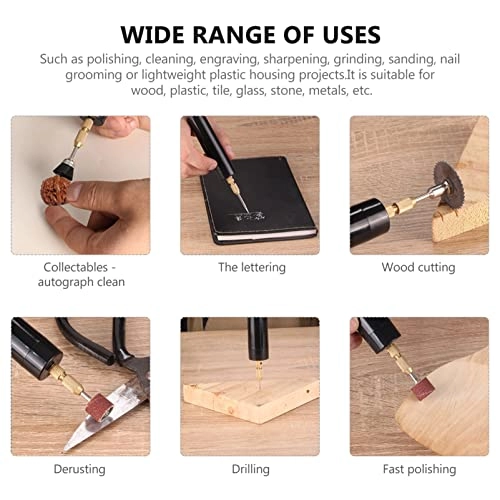 WIDE RANGE OF USES

Such as polishing, cleaning, engraving, sharpening, grinding, sanding, nail grooming or lightweight plastic housing projects.It is suitable for wood, plastic, tile, glass, stone, metals, etc.

Collectables - autograph clean

The lettering

Wood cutting

Derusting

Drilling

Fast polishing