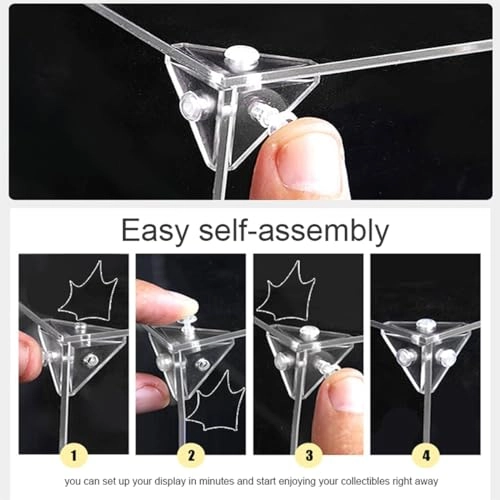 Easy self-assembly

1

2

3

4

you can set up your display in minutes and start enjoying your collectibles right away