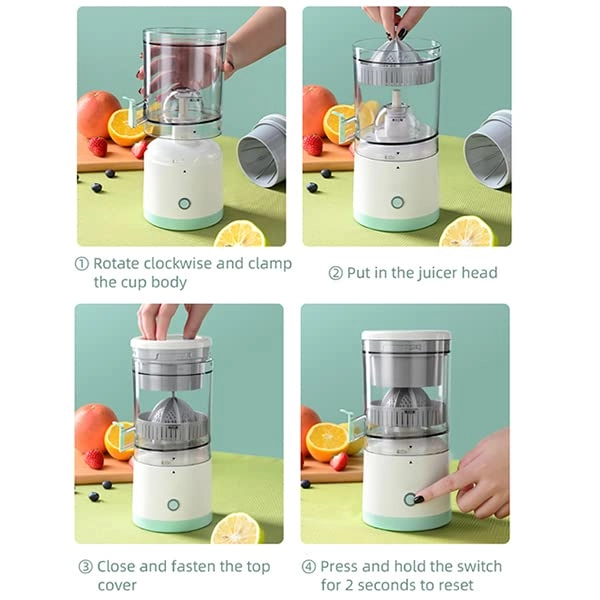 ① Rotate clockwise and clamp the cup body

② Put in the juicer head

③ Close and fasten the top cover

④ Press and hold the switch for 2 seconds to reset