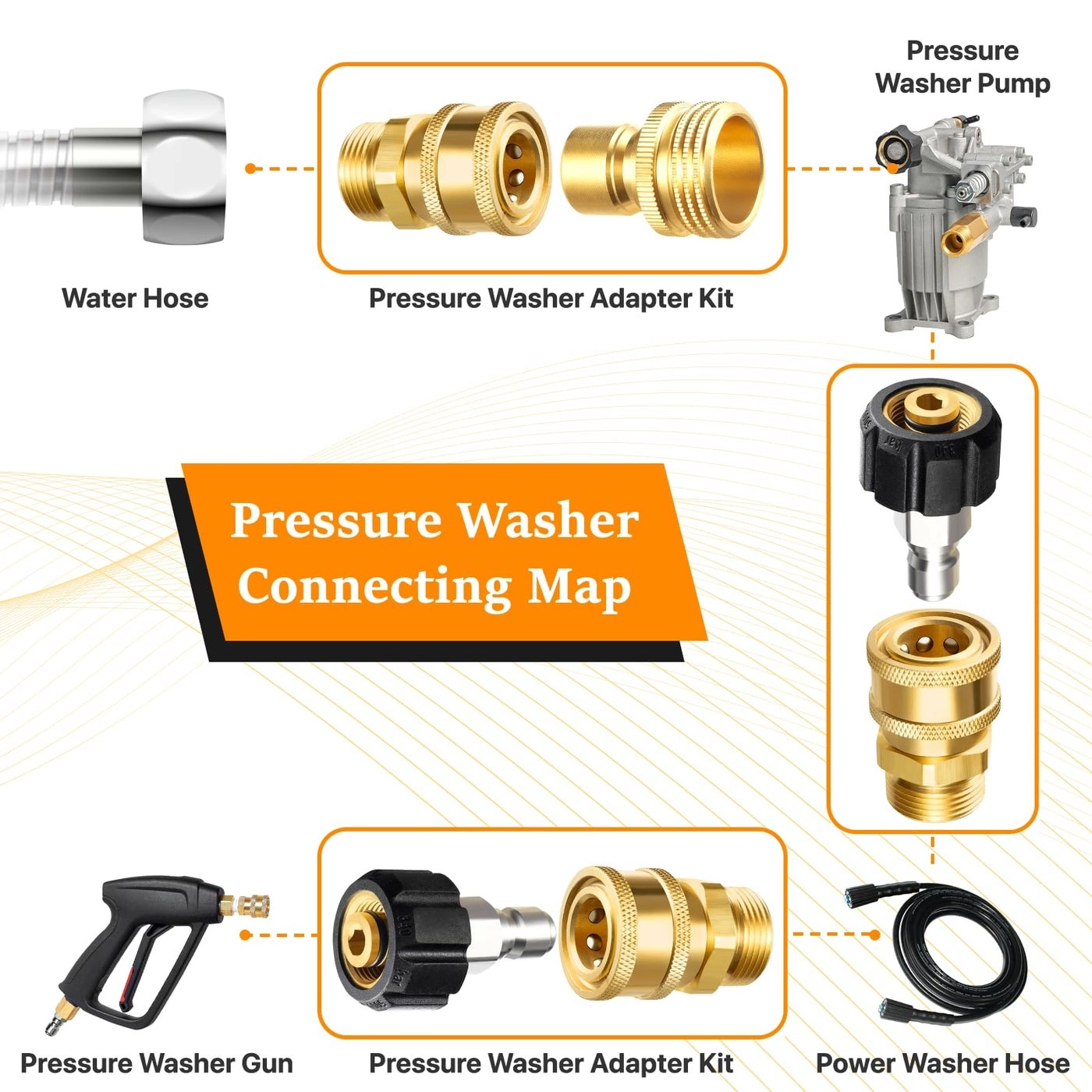 Pressure Washer Pump

Water Hose

Pressure Washer Adapter Kit

Pressure Washer Connecting Map

Pressure Washer Gun

Pressure Washer Adapter Kit

Power Washer Hose