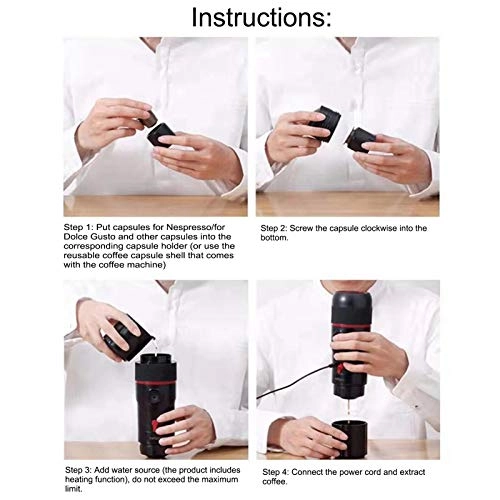 Instructions:

Step 1: Put capsules for Nespresso/for Dolce Gusto and other capsules into the corresponding capsule holder (or use the reusable coffee capsule shell that comes with the coffee machine)

Step 2: Screw the capsule clockwise into the bottom.

Step 3: Add water source (the product includes heating function), do not exceed the maximum limit.

Step 4: Connect the power cord and extract coffee.