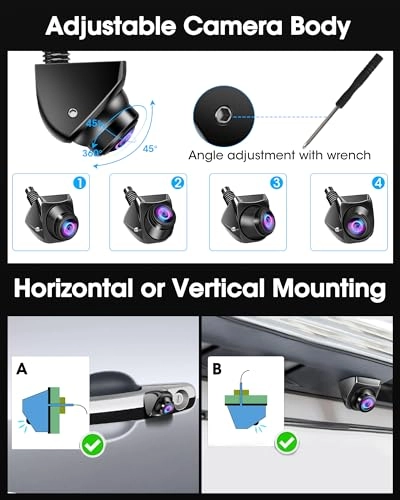 Adjustable Camera Body

45°
360°
45°

Angle adjustment with wrench

1
2
3
4

Horizontal or Vertical Mounting

A

B