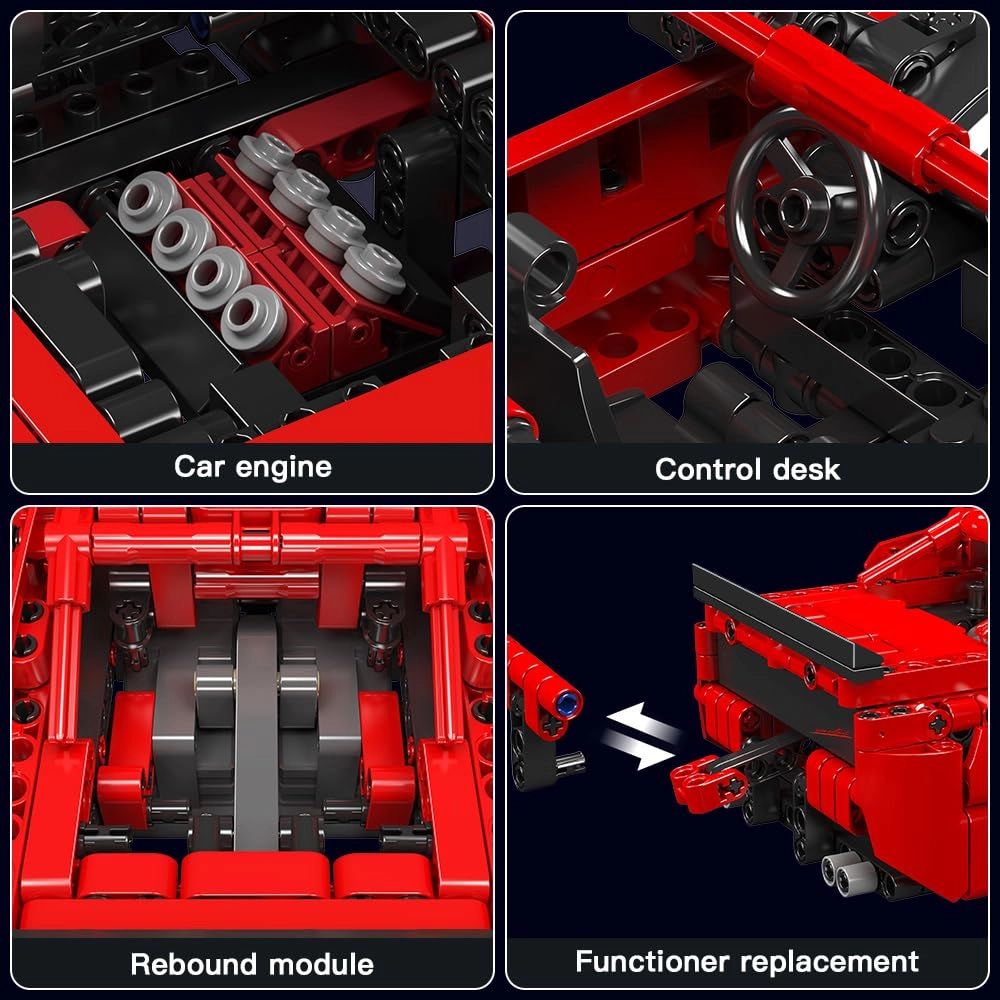 Car engine

Control desk

Rebound module

Functioner replacement