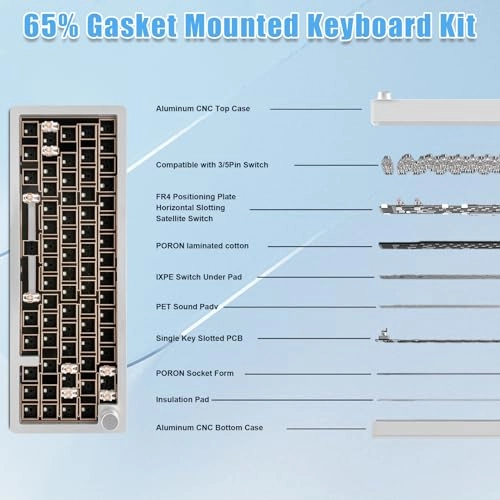 65% Gasket Mounted Keyboard Kit

Aluminum CNC Top Case

Compatible with 3/5Pin Switch

FR4 Positioning Plate
Horizontal Slotting
Satellite Switch

PORON laminated cotton

IXPE Switch Under Pad

PET Sound Padv

Single Key Slotted PCB

PORON Socket Form

Insulation Pad

Aluminum CNC Bottom Case