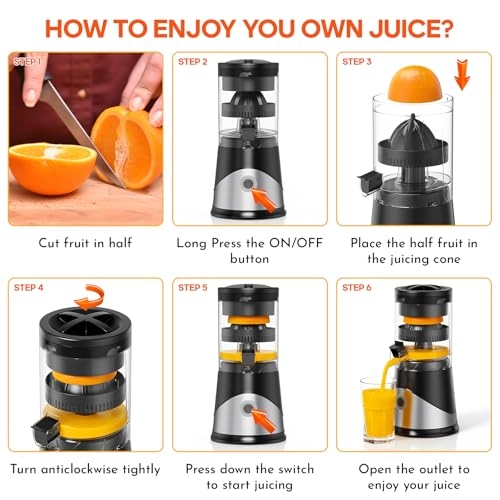 HOW TO ENJOY YOU OWN JUICE?

STEP 1

Cut fruit in half

STEP 2

Long Press the ON/OFF button

STEP 3

Place the half fruit in the juicing cone

STEP 4

Turn anticlockwise tightly

STEP 5

Press down the switch to start juicing

STEP 6

Open the outlet to enjoy your juice