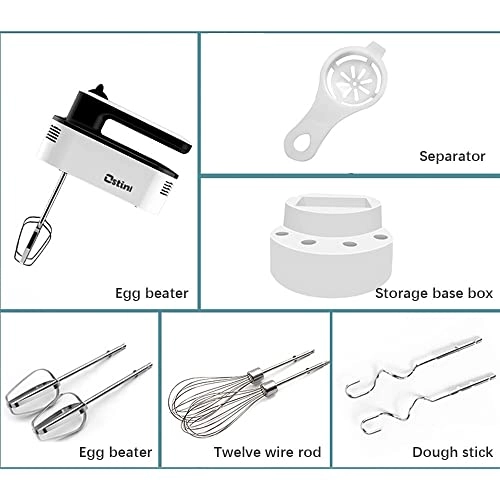 Ostini

Egg beater

Separator

Storage base box

Egg beater

Twelve wire rod

Dough stick