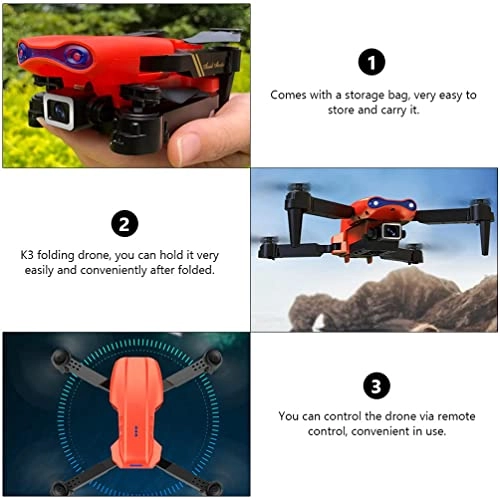 1

Comes with a storage bag, very easy to store and carry it.

2

K3 folding drone, you can hold it very easily and conveniently after folded.

3

You can control the drone via remote control, convenient in use.