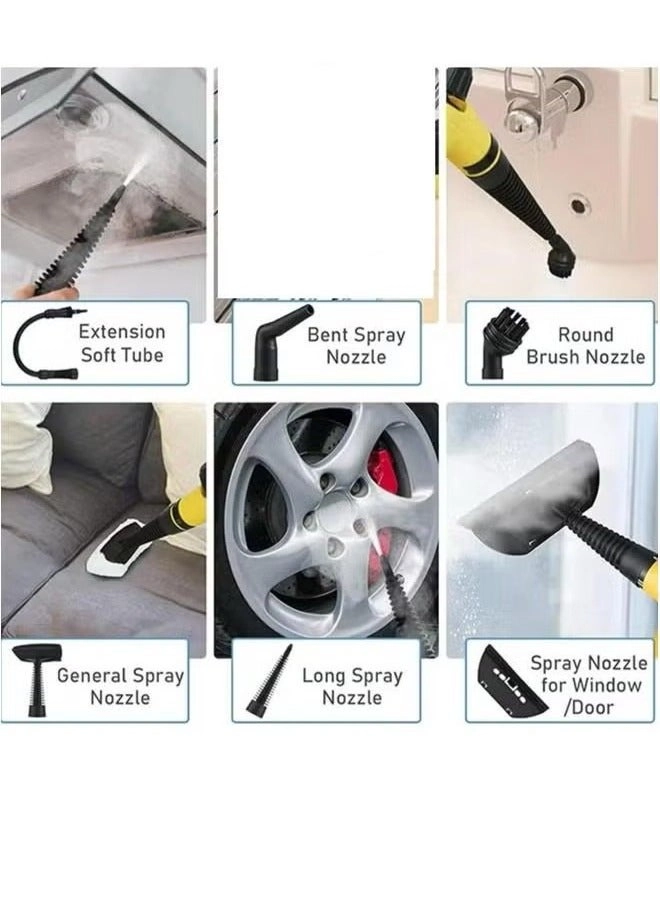 Extension Soft Tube

Bent Spray Nozzle

Round Brush Nozzle

General Spray Nozzle

Long Spray Nozzle

Spray Nozzle for Window /Door