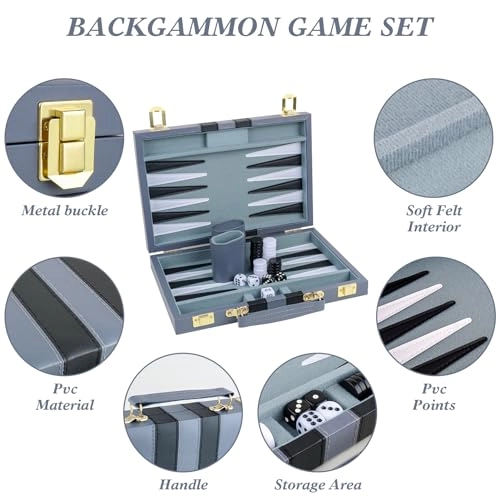 BACKGAMMON GAME SET

Metal buckle

Soft Felt Interior

Pvc Material

Pvc Points

Handle

Storage Area