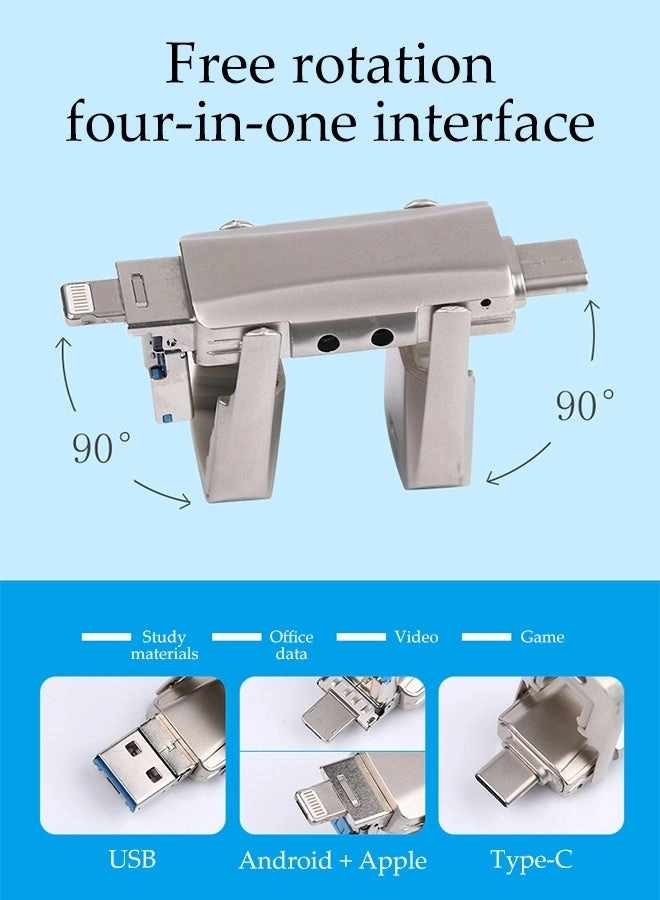 Free rotation
four-in-one interface

90°

90°

Study materials

Office data

Video

Game

USB

Android + Apple

Type-C