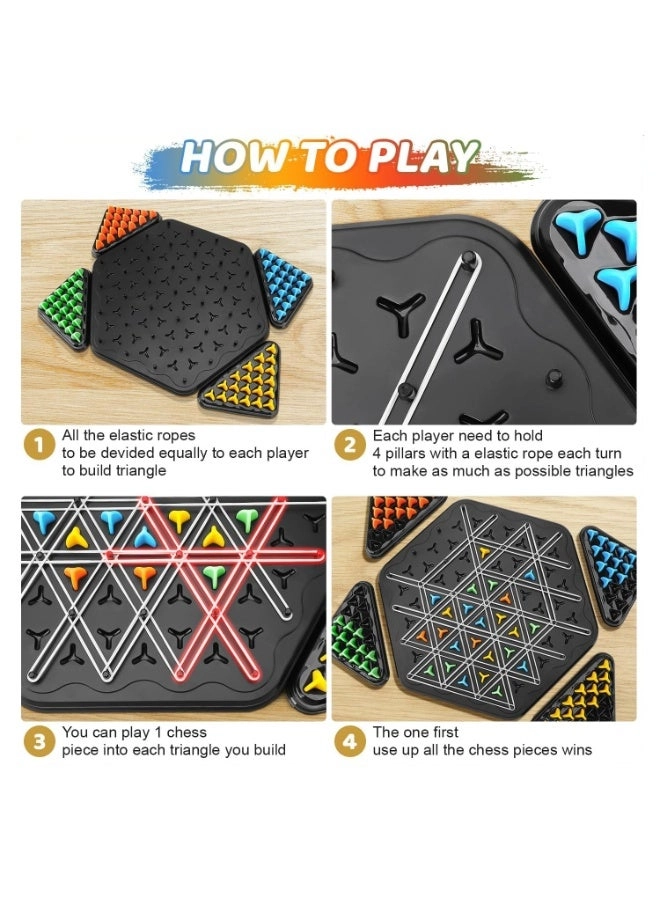 HOW TO PLAY

1 All the elastic ropes to be devided equally to each player to build triangle

2 Each player need to hold 4 pillars with a elastic rope each turn to make as much as possible triangles

3 You can play 1 chess piece into each triangle you build

4 The one first use up all the chess pieces wins