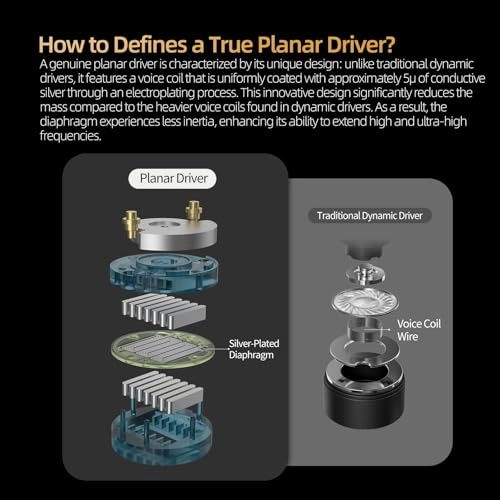 How to Defines a True Planar Driver?

A genuine planar driver is characterized by its unique design: unlike traditional dynamic drivers, it features a voice coil that is uniformly coated with approximately 5μ of conductive silver through an electroplating process. This innovative design significantly reduces the mass compared to the heavier voice coils found in dynamic drivers. As a result, the diaphragm experiences less inertia, enhancing its ability to extend high and ultra-high frequencies.

Planar Driver

Silver-Plated Diaphragm

Traditional Dynamic Driver

Voice Coil Wire