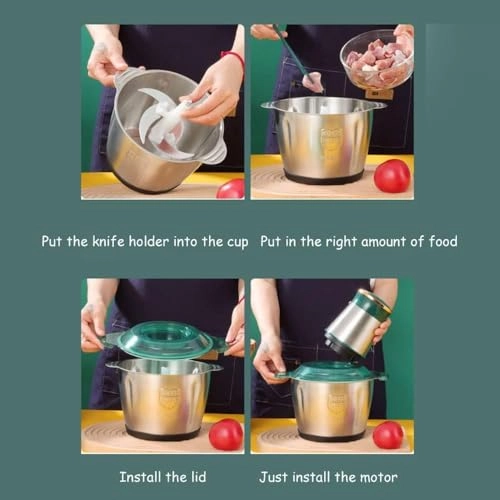 Put the knife holder into the cup

Put in the right amount of food

Install the lid

Just install the motor