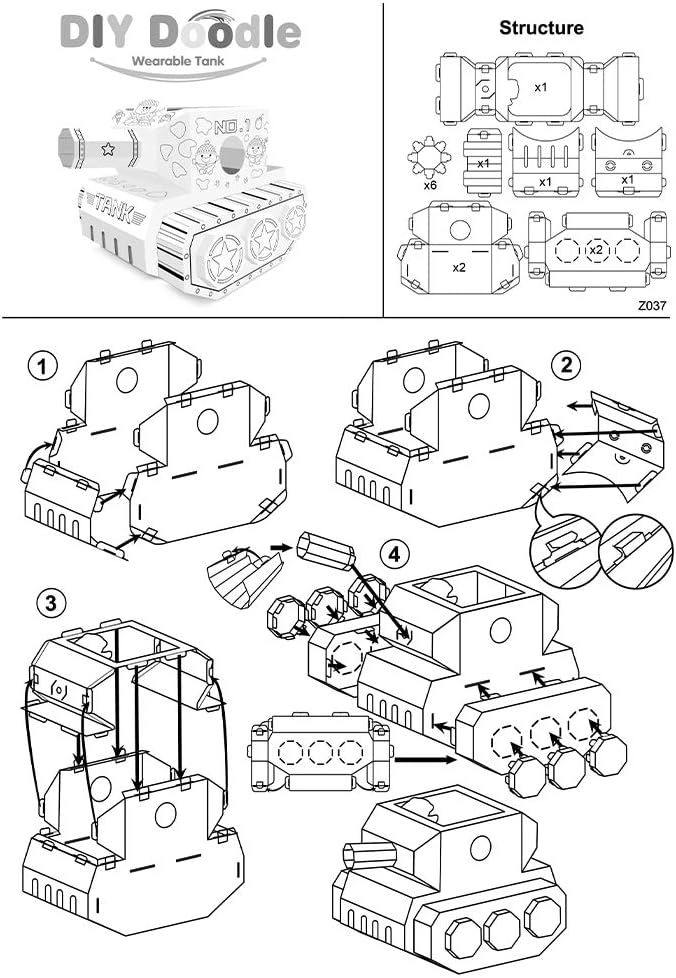 DIY Doodle
Wearable Tank

NO.1

TANK

Structure

x1

x6

x1

x1

x1

x2

x2

Z037

1

2

3

4