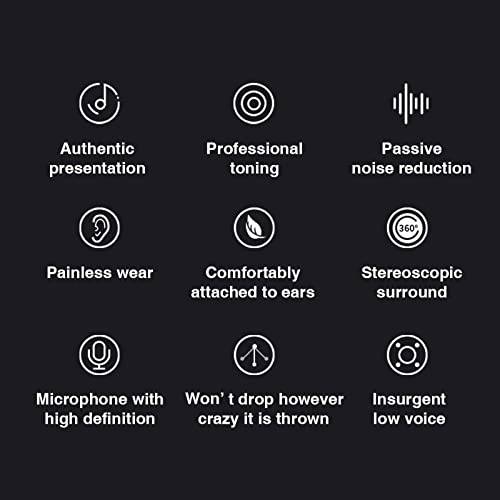 Authentic presentation

Professional toning

Passive noise reduction

Painless wear

Comfortably attached to ears

360°

Stereoscopic surround

Microphone with high definition

Won' t drop however crazy it is thrown

Insurgent low voice