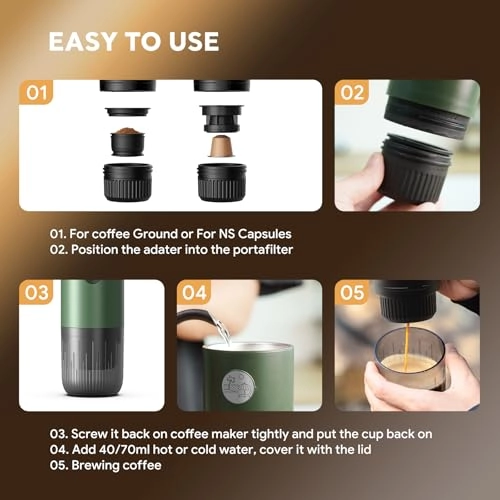 EASY TO USE

01

02

01. For coffee Ground or For NS Capsules
02. Position the adater into the portafilter

03

04

05

03. Screw it back on coffee maker tightly and put the cup back on
04. Add 40/70ml hot or cold water, cover it with the lid
05. Brewing coffee