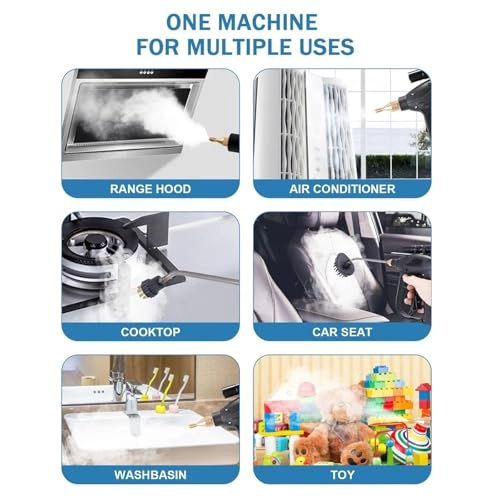 ONE MACHINE
FOR MULTIPLE USES

RANGE HOOD

AIR CONDITIONER

COOKTOP

CAR SEAT

WASHBASIN

TOY