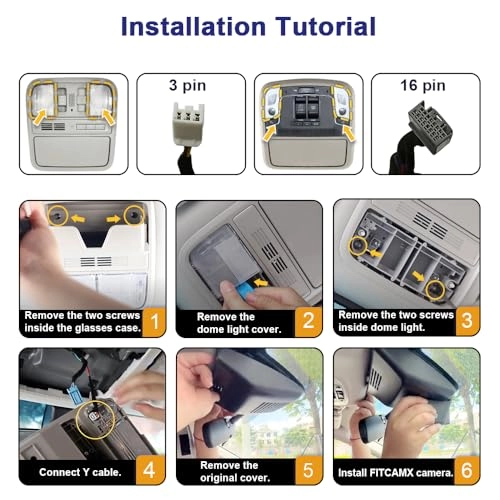 Installation Tutorial

3 pin

16 pin

Remove the two screws inside the glasses case. 1

Remove the dome light cover. 2

Remove the two screws inside dome light. 3

Connect Y cable. 4

Remove the original cover. 5

Install FITCAMX camera. 6