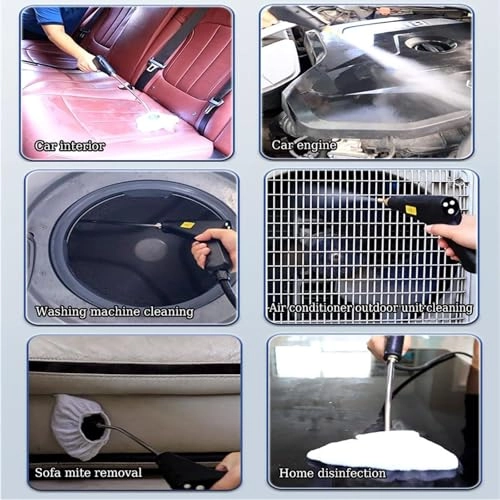 Car interior

Car engine

Washing machine cleaning

Air conditioner outdoor unit cleaning

Sofa mite removal

Home disinfection