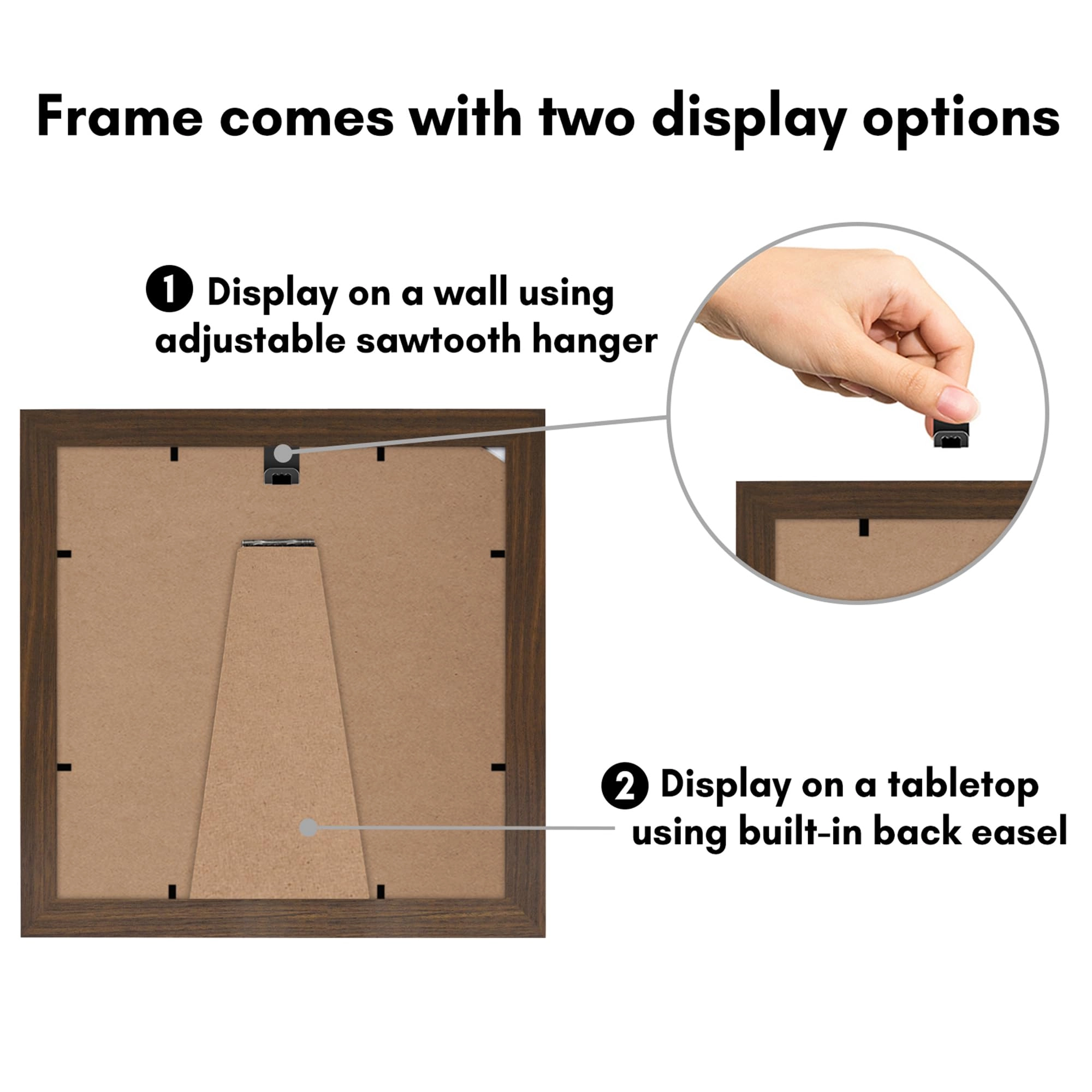 Frame comes with two display options

1 Display on a wall using adjustable sawtooth hanger

2 Display on a tabletop using built-in back easel