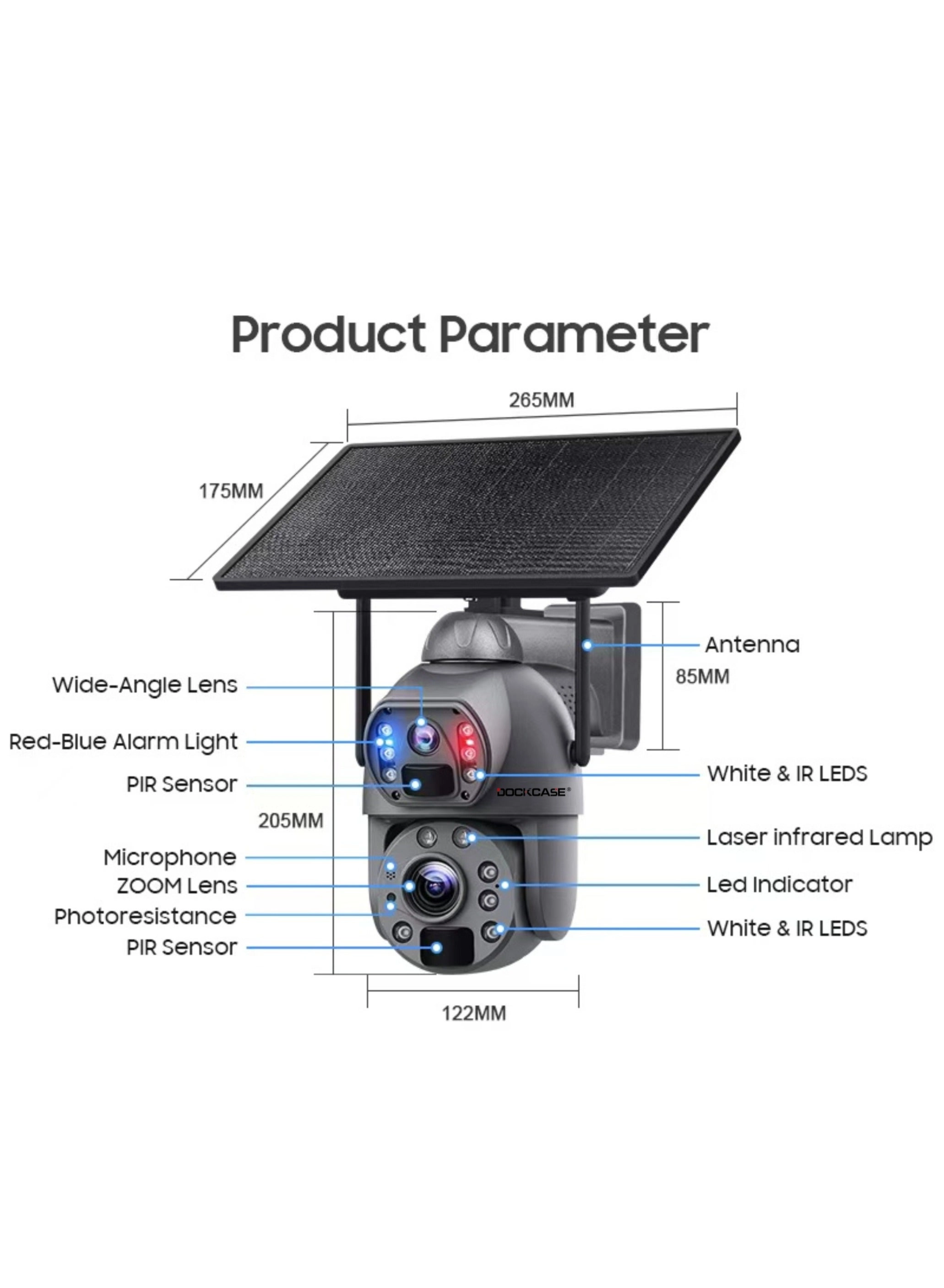 Product Parameter

265MM

175MM

Antenna

85MM

Wide-Angle Lens

Red-Blue Alarm Light

PIR Sensor

White & IR LEDS

DOCKCASE®

205MM

Laser infrared Lamp

Microphone

ZOOM Lens

Led Indicator

Photoresistance

White & IR LEDS

PIR Sensor

122MM