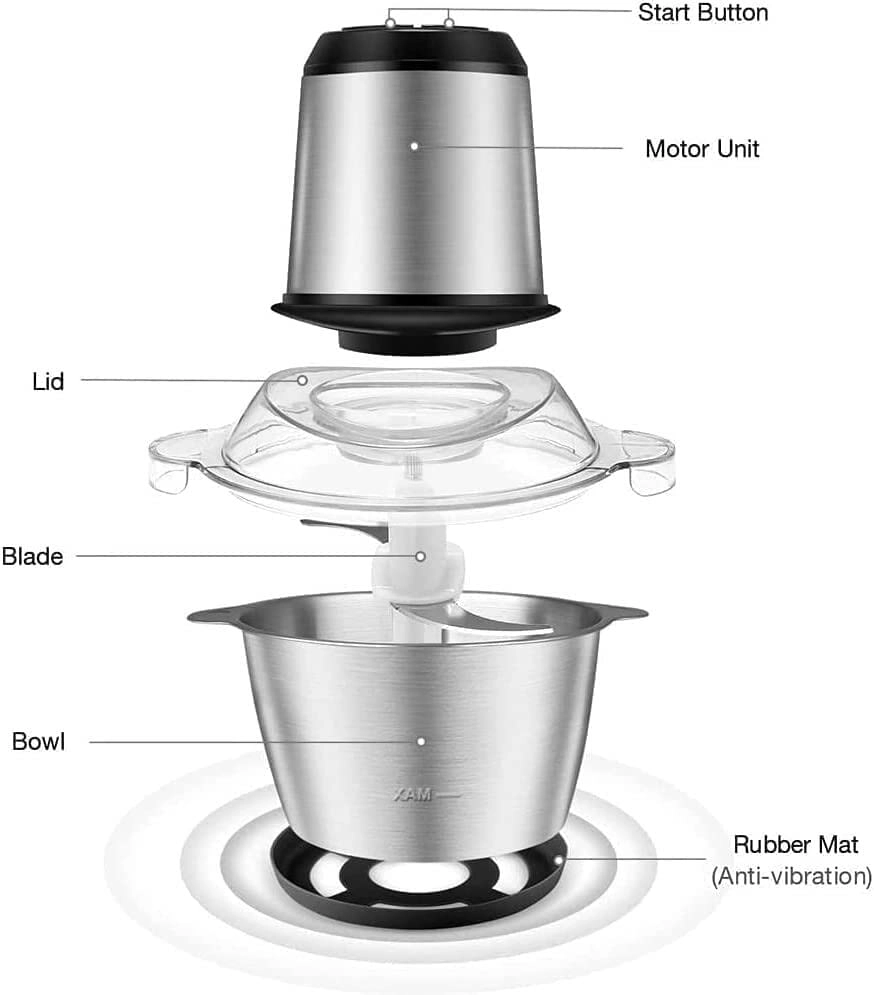 Start Button

Motor Unit

Lid

Blade

Bowl

XAM

Rubber Mat
(Anti-vibration)