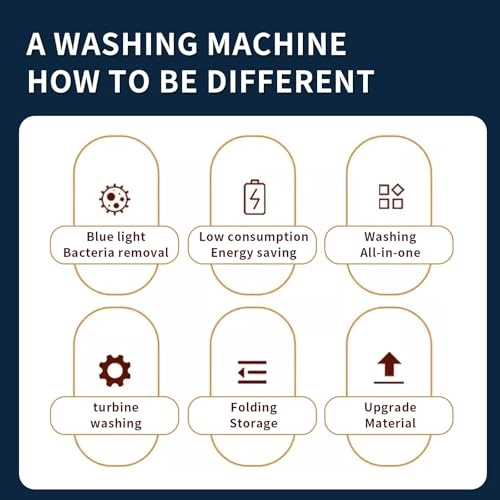 A WASHING MACHINE
HOW TO BE DIFFERENT

Blue light
Bacteria removal

Low consumption
Energy saving

Washing
All-in-one

turbine
washing

Folding
Storage

Upgrade
Material