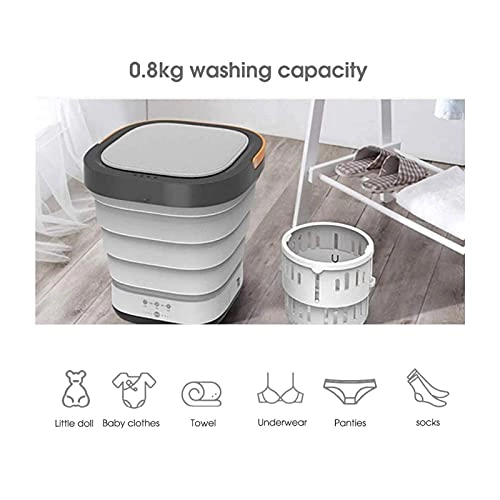 0.8kg washing capacity

Little doll Baby clothes Towel Underwear Panties socks