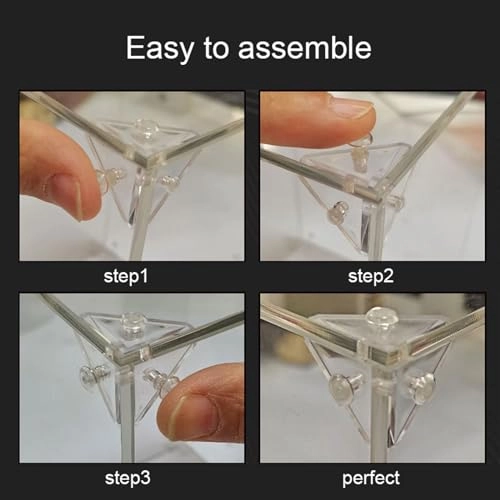 Easy to assemble

step1

step2

step3

perfect