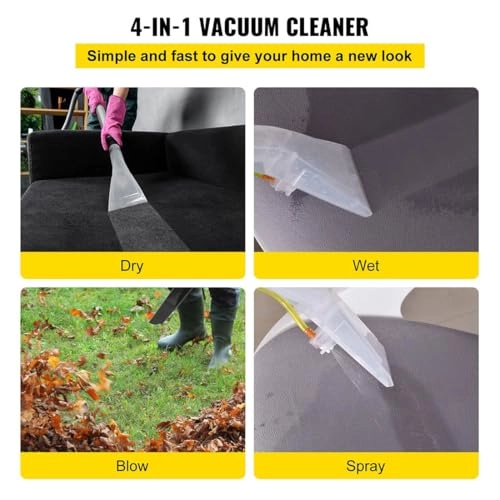 4-IN-1 VACUUM CLEANER

Simple and fast to give your home a new look

Dry

Wet

Blow

Spray