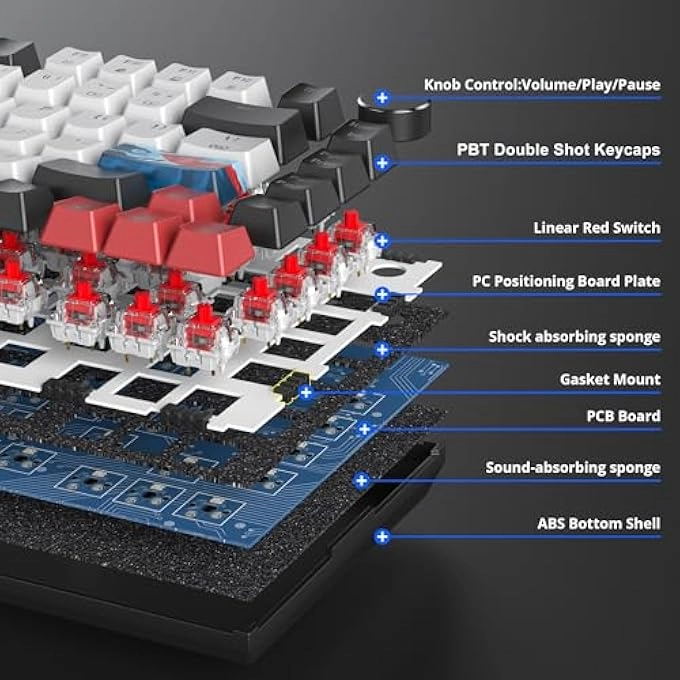 Knob Control:Volume/Play/Pause

PBT Double Shot Keycaps

Linear Red Switch

PC Positioning Board Plate

Shock absorbing sponge

Gasket Mount

PCB Board

Sound-absorbing sponge

ABS Bottom Shell