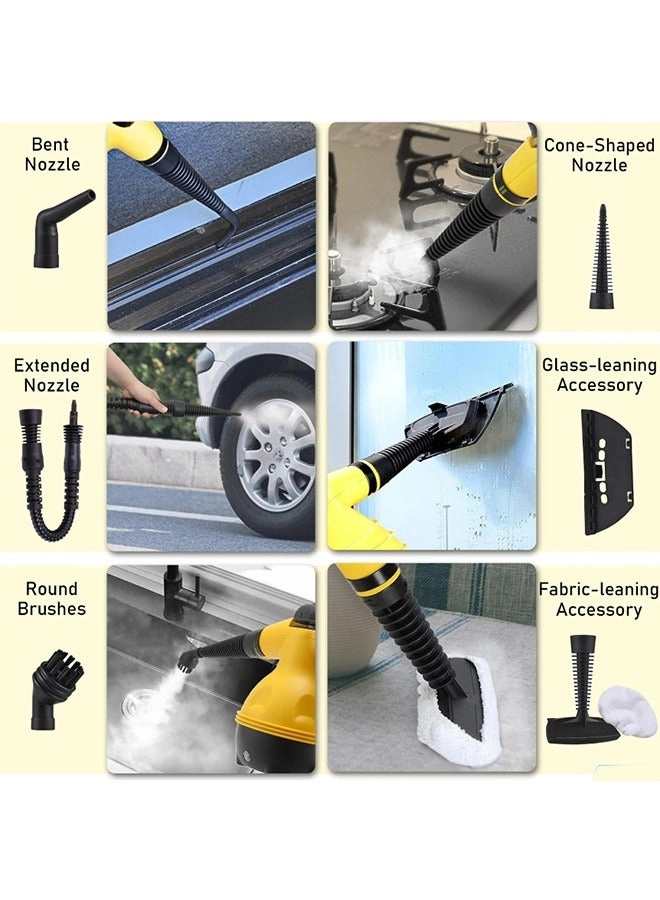 Bent Nozzle

Cone-Shaped Nozzle

Extended Nozzle

Glass-leaning Accessory

Round Brushes

Fabric-leaning Accessory