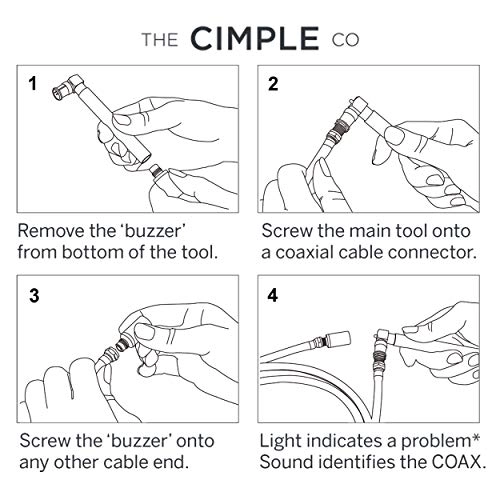 THE CIMPLE CO

1

Remove the 'buzzer' from bottom of the tool.

2

Screw the main tool onto a coaxial cable connector.

3

Screw the 'buzzer' onto any other cable end.

4

Light indicates a problem* Sound identifies the COAX.