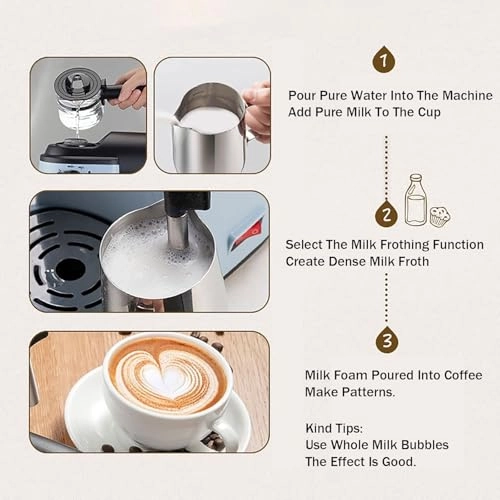 1

Pour Pure Water Into The Machine
Add Pure Milk To The Cup

2

Select The Milk Frothing Function
Create Dense Milk Froth

3

Milk Foam Poured Into Coffee
Make Patterns.

Kind Tips:
Use Whole Milk Bubbles
The Effect Is Good.