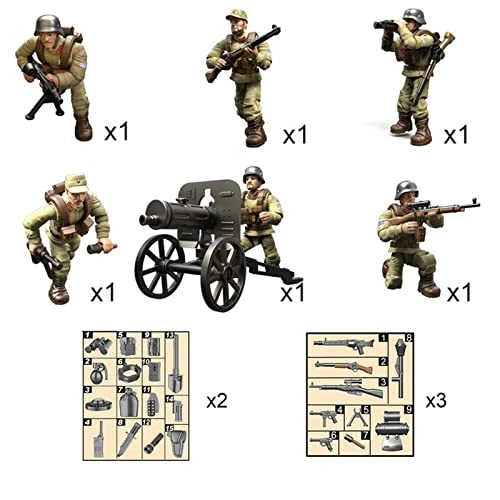 x1
x1
x1
x1
x1
x1

1 5 9 13
2 6 10
3 7 11 14
4 8 12 15
x2

1 8
2
3
4 5 9
6 7
x3