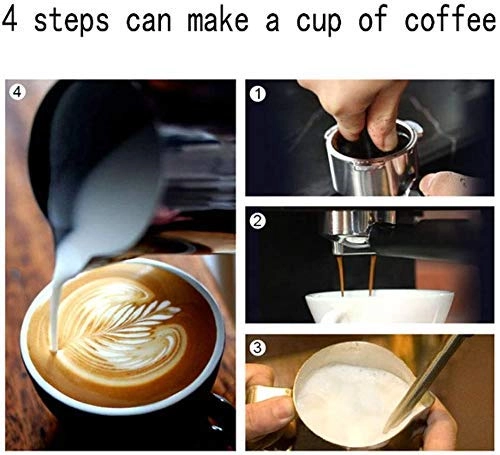 4 steps can make a cup of coffee

4

1

2

3