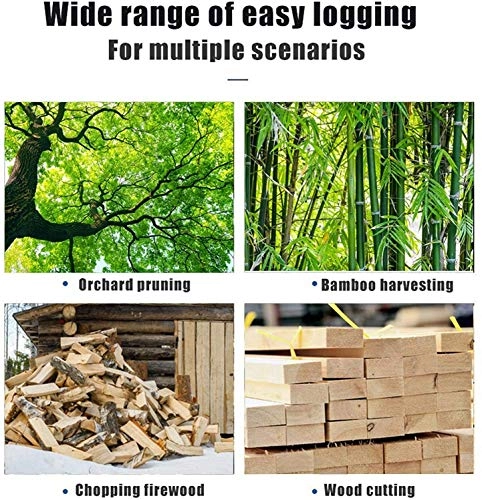 Wide range of easy logging
For multiple scenarios

• Orchard pruning

• Bamboo harvesting

• Chopping firewood

• Wood cutting