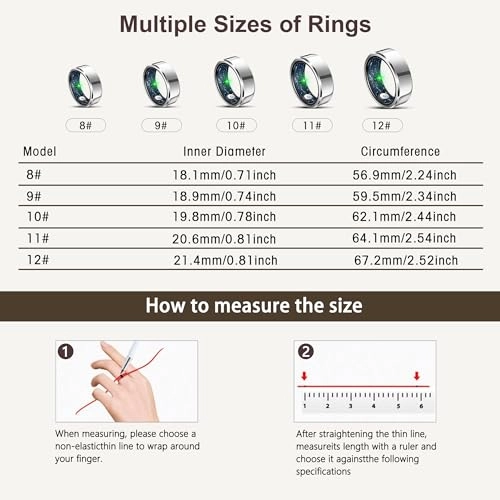 Multiple Sizes of Rings

8#
9#
10#
11#
12#

| Model | Inner Diameter | Circumference |
|---|---|---|
| 8# | 18.1mm/0.71inch | 56.9mm/2.24inch |
| 9# | 18.9mm/0.74inch | 59.5mm/2.34inch |
| 10# | 19.8mm/0.78inch | 62.1mm/2.44inch |
| 11# | 20.6mm/0.81inch | 64.1mm/2.54inch |
| 12# | 21.4mm/0.81inch | 67.2mm/2.52inch |

How to measure the size

1
When measuring, please choose a non-elasticthin line to wrap around your finger.

2
1 2 3 4 5 6
After straightening the thin line, measureits length with a ruler and choose it againstthe following specifications