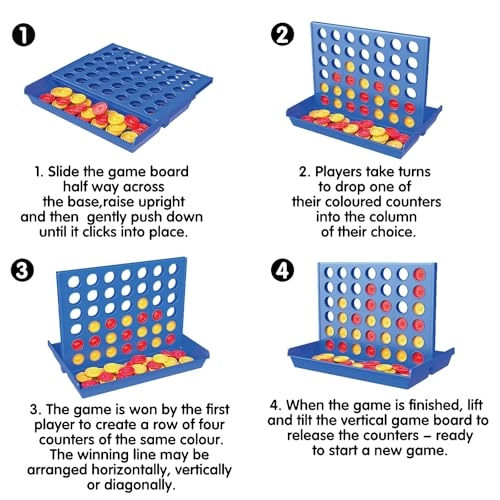 1

1. Slide the game board half way across the base,raise upright and then gently push down until it clicks into place.

2

2. Players take turns to drop one of their coloured counters into the column of their choice.

3

3. The game is won by the first player to create a row of four counters of the same colour. The winning line may be arranged horizontally, vertically or diagonally.

4

4. When the game is finished, lift and tilt the vertical game board to release the counters – ready to start a new game.