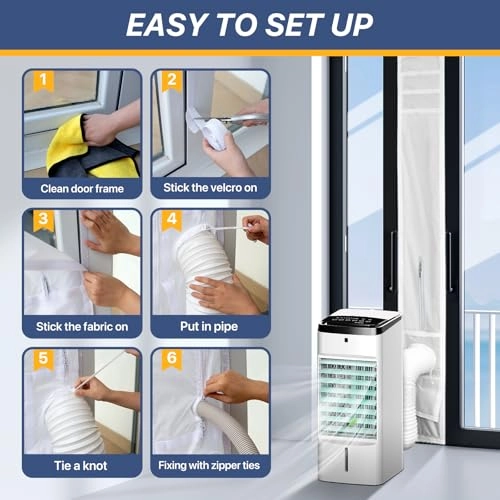 EASY TO SET UP

1
Clean door frame

2
Stick the velcro on

3
Stick the fabric on

4
Put in pipe

5
Tie a knot

6
Fixing with zipper ties