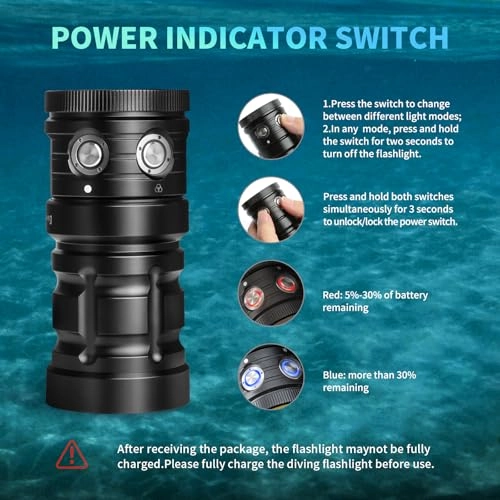 POWER INDICATOR SWITCH

1.Press the switch to change between different light modes;
2.In any mode, press and hold the switch for two seconds to turn off the flashlight.

Press and hold both switches simultaneously for 3 seconds to unlock/lock the power switch.

Red: 5%-30% of battery remaining

Blue: more than 30% remaining

After receiving the package, the flashlight maynot be fully charged.Please fully charge the diving flashlight before use.