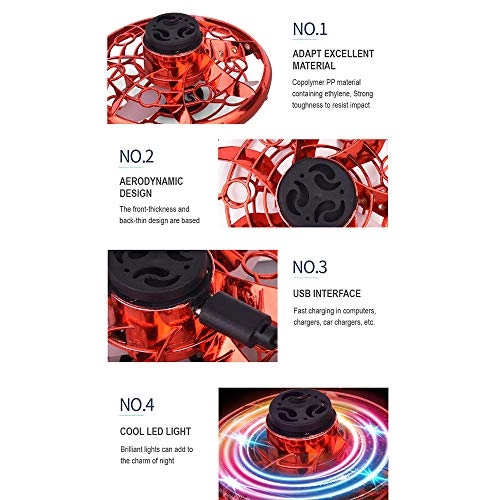 NO.1

ADAPT EXCELLENT MATERIAL

Copolymer PP material containing ethylene, Strong toughness to resist impact

NO.2

AERODYNAMIC DESIGN

The front-thickness and back-thin design are based

NO.3

USB INTERFACE

Fast charging in computers, chargers, car chargers, etc.

NO.4

COOL LED LIGHT

Brilliant lights can add to the charm of night