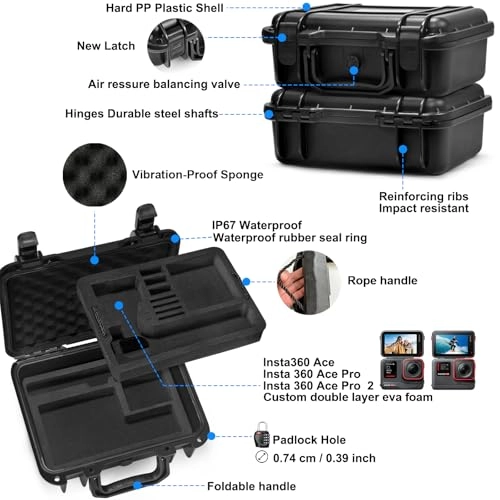 Hard PP Plastic Shell

New Latch

Air ressure balancing valve

Hinges Durable steel shafts

Vibration-Proof Sponge

Reinforcing ribs
Impact resistant

IP67 Waterproof
Waterproof rubber seal ring

Rope handle

Insta360 Ace
Insta 360 Ace Pro
Insta 360 Ace Pro 2
Custom double layer eva foam

Padlock Hole
0.74 cm / 0.39 inch

Foldable handle