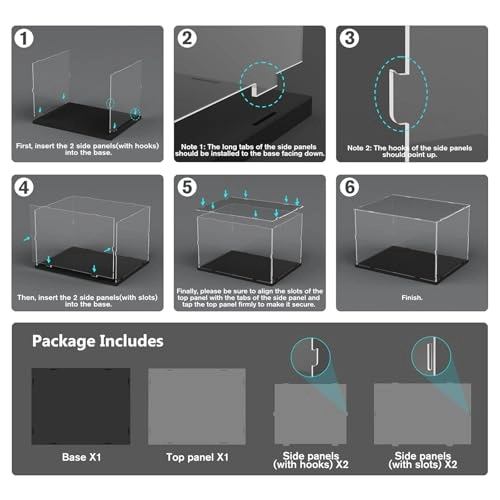 1

First, insert the 2 side panels(with hooks) into the base.

2

Note 1: The long tabs of the side panels should be installed to the base facing down.

3

Note 2: The hooks of the side panels should point up.

4

Then, insert the 2 side panels(with slots) into the base.

5

Finally, please be sure to align the slots of the top panel with the tabs of the side panel and tap the top panel firmly to make it secure.

6

Finish.

Package Includes

Base X1

Top panel X1

Side panels (with hooks) X2

Side panels (with slots) X2