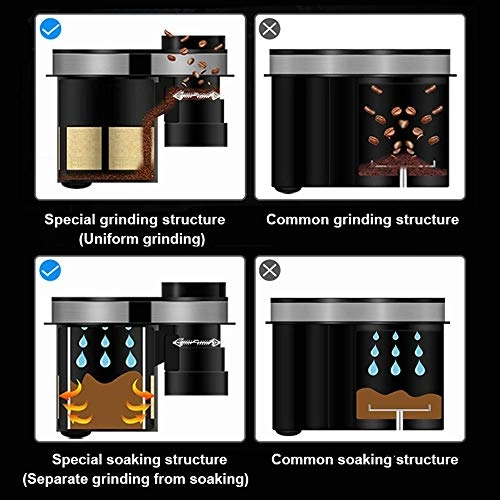 Special grinding structure
(Uniform grinding)

Common grinding structure

Special soaking structure
(Separate grinding from soaking)

Common soaking structure