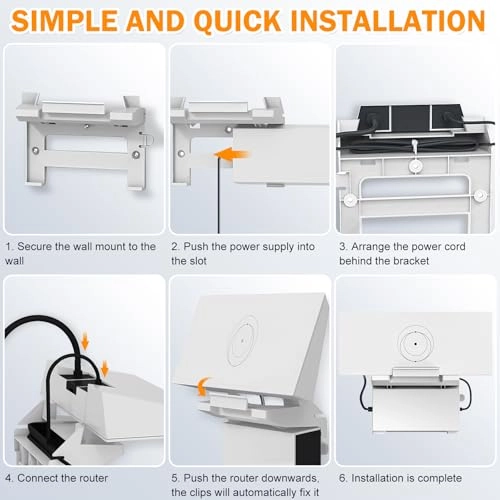 SIMPLE AND QUICK INSTALLATION

1. Secure the wall mount to the wall

2. Push the power supply into the slot

3. Arrange the power cord behind the bracket

4. Connect the router

5. Push the router downwards, the clips will automatically fix it

6. Installation is complete