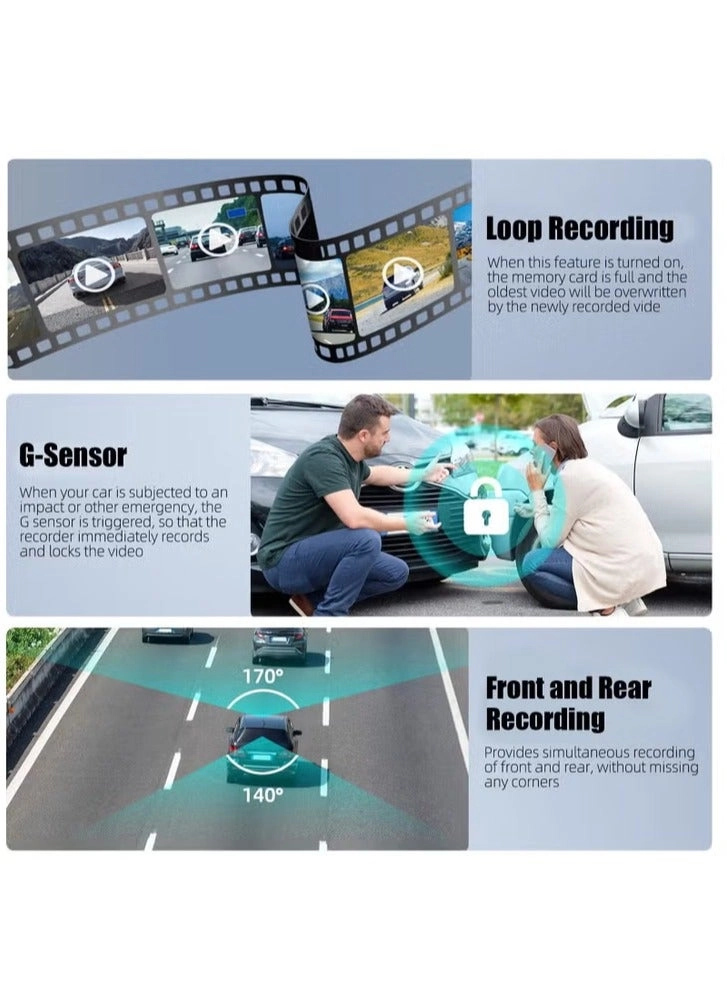 Loop Recording

When this feature is turned on, the memory card is full and the oldest video will be overwritten by the newly recorded vide

G-Sensor

When your car is subjected to an impact or other emergency, the G sensor is triggered, so that the recorder immediately records and locks the video

170°

140°

Front and Rear Recording

Provides simultaneous recording of front and rear, without missing any corners